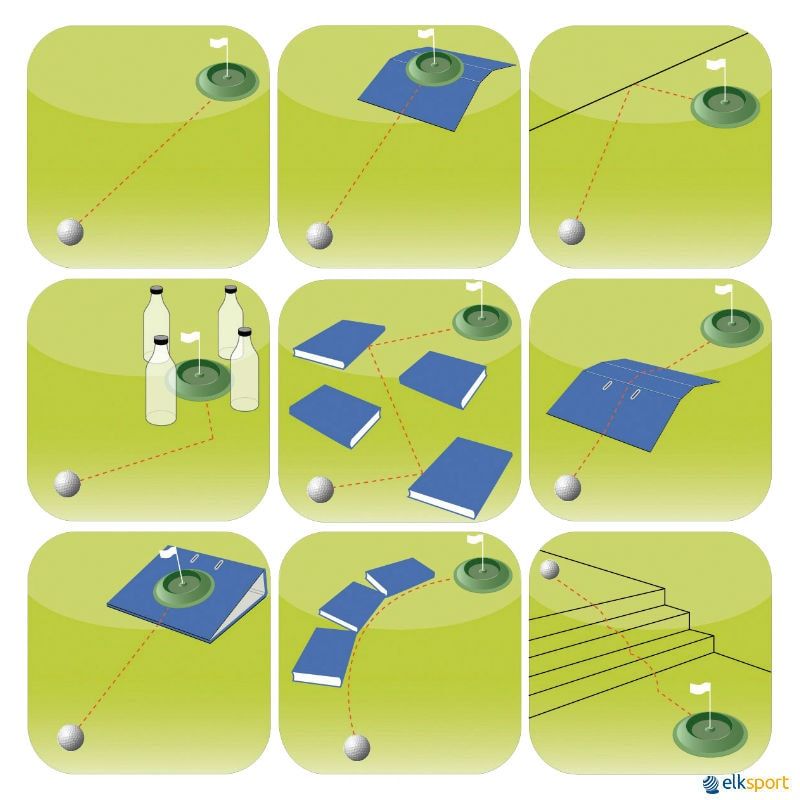 elksport